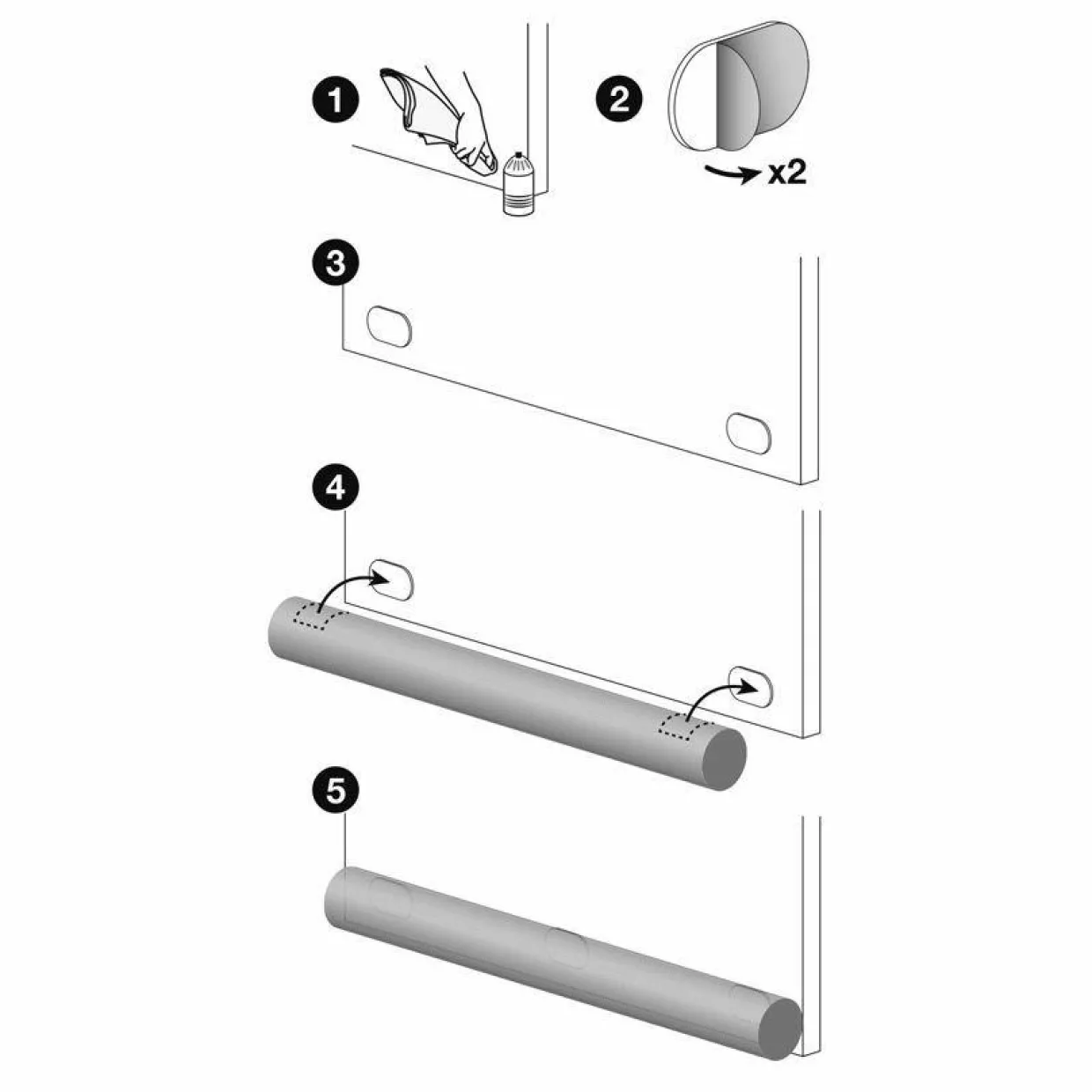 1

2

x2

3

4

5