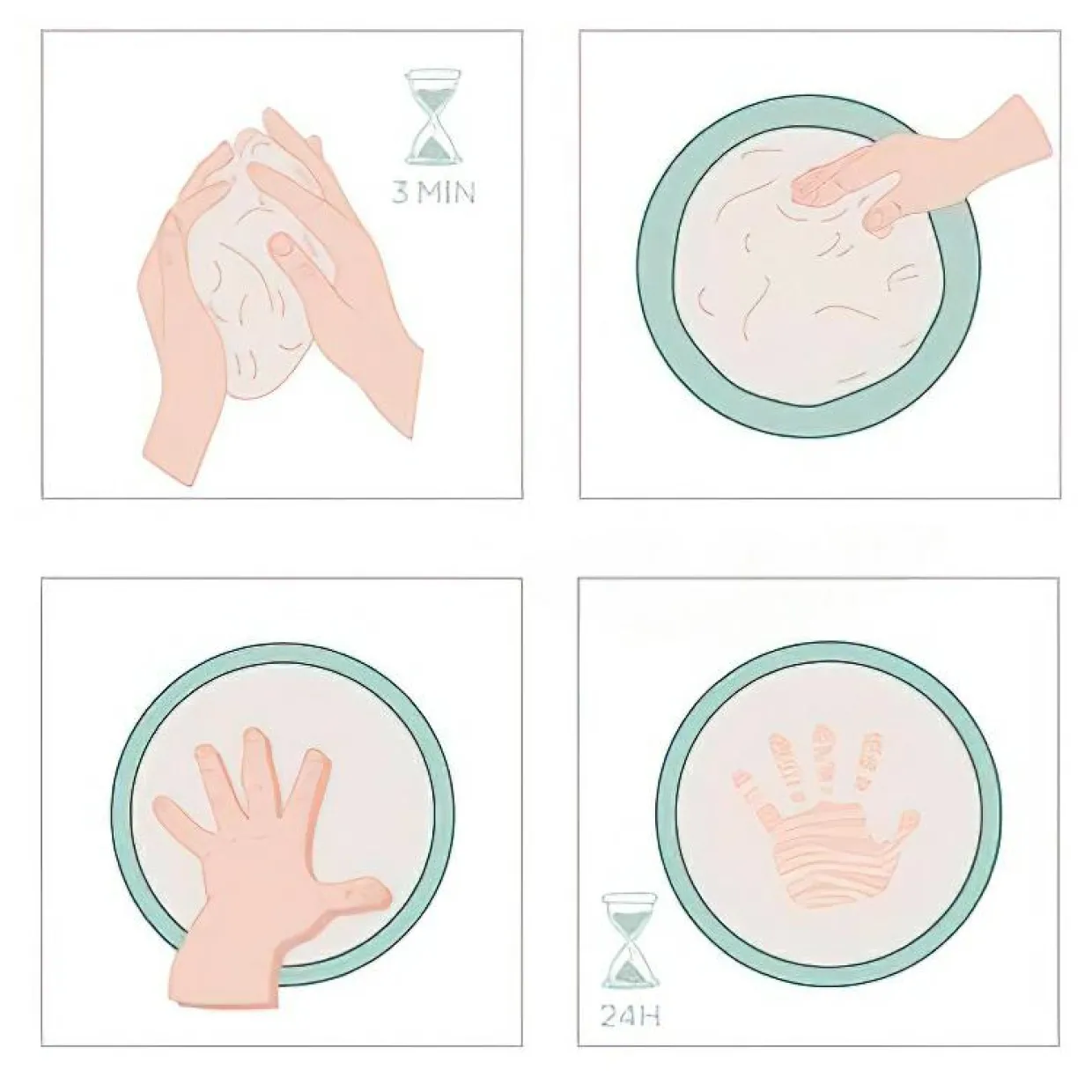 3 MIN

24H