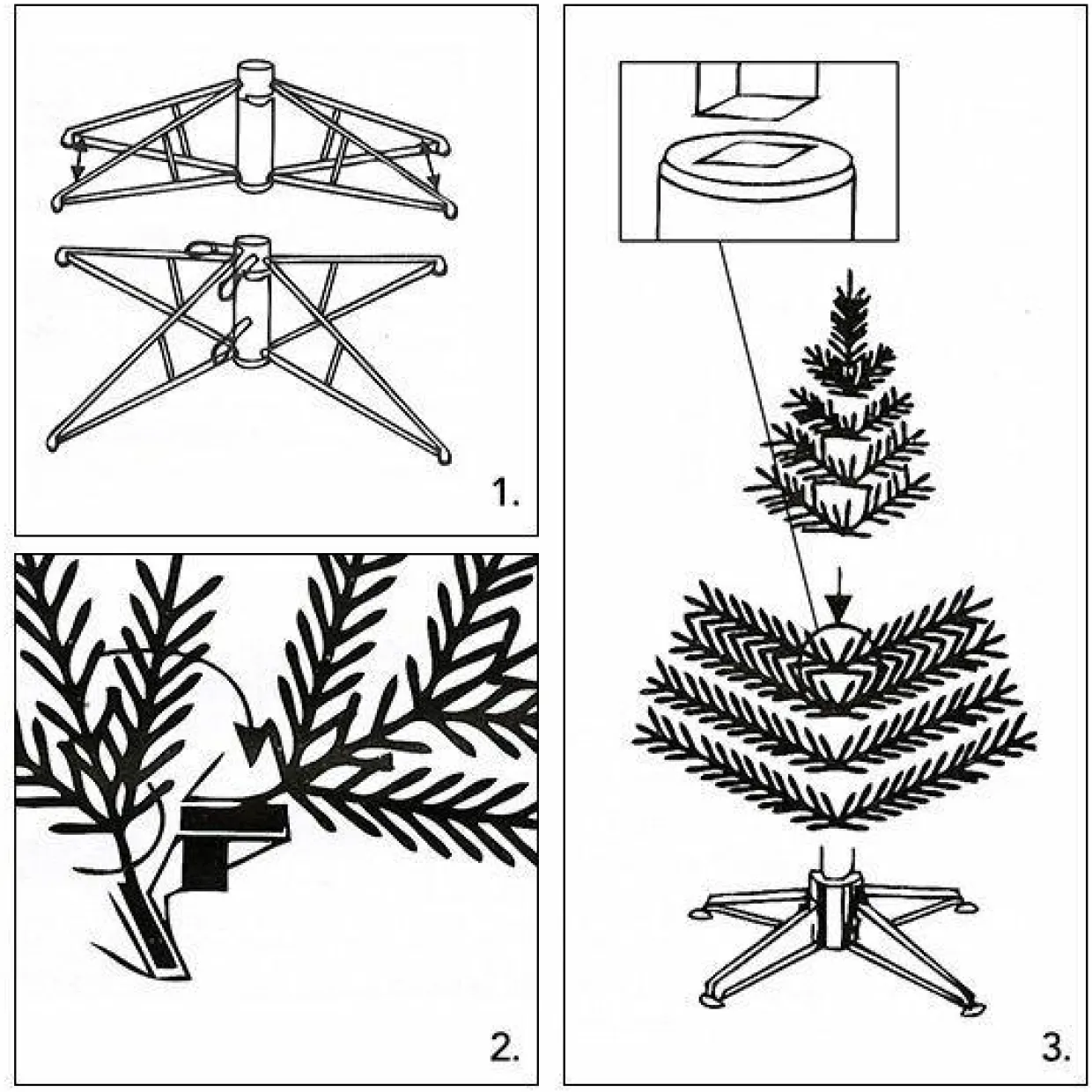 1.

2.

3.